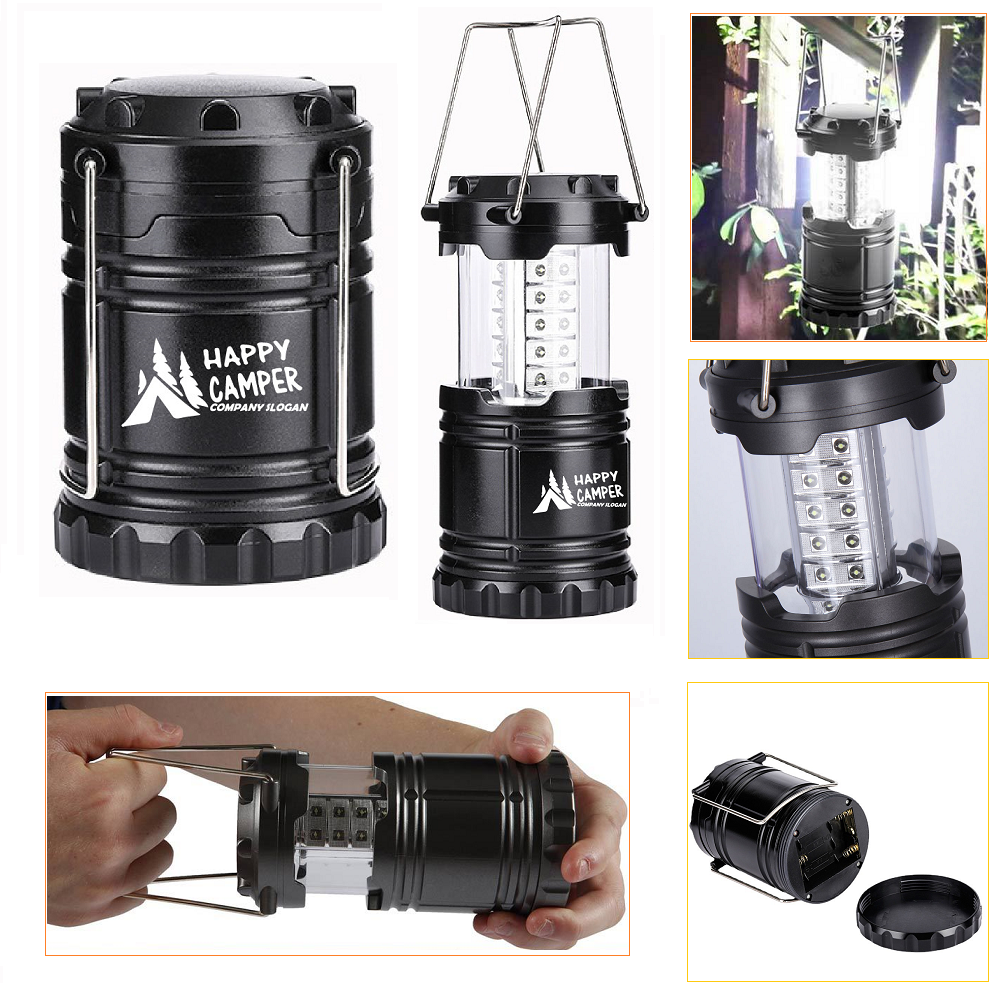 HAPPY CAMPER
COMPANY SLOGAN

HAPPY CAMPER
COMPANY SLOGAN